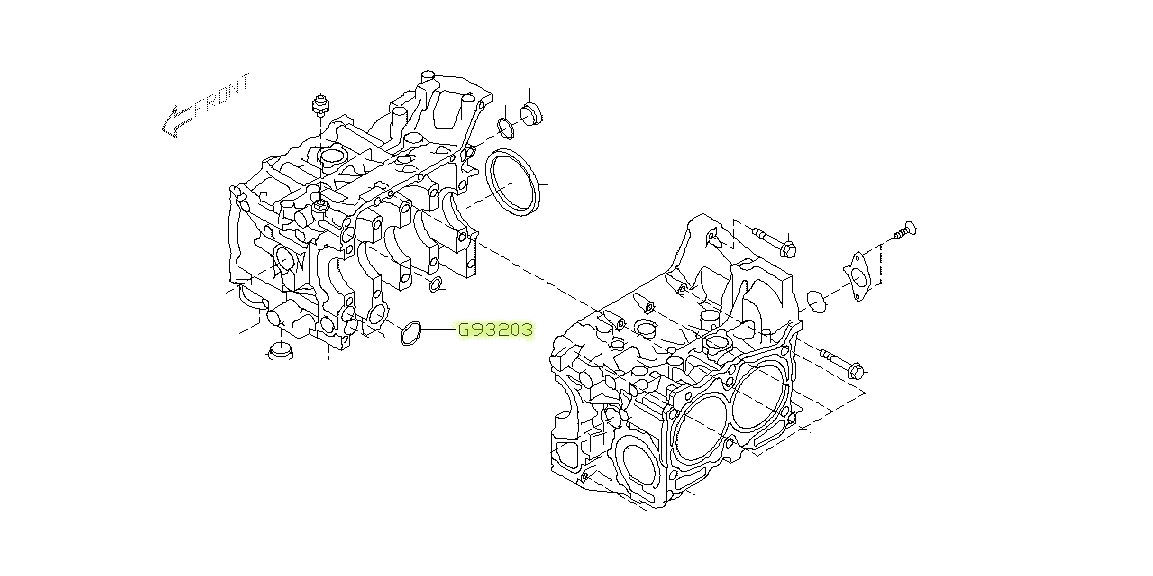 FRONT

G93203