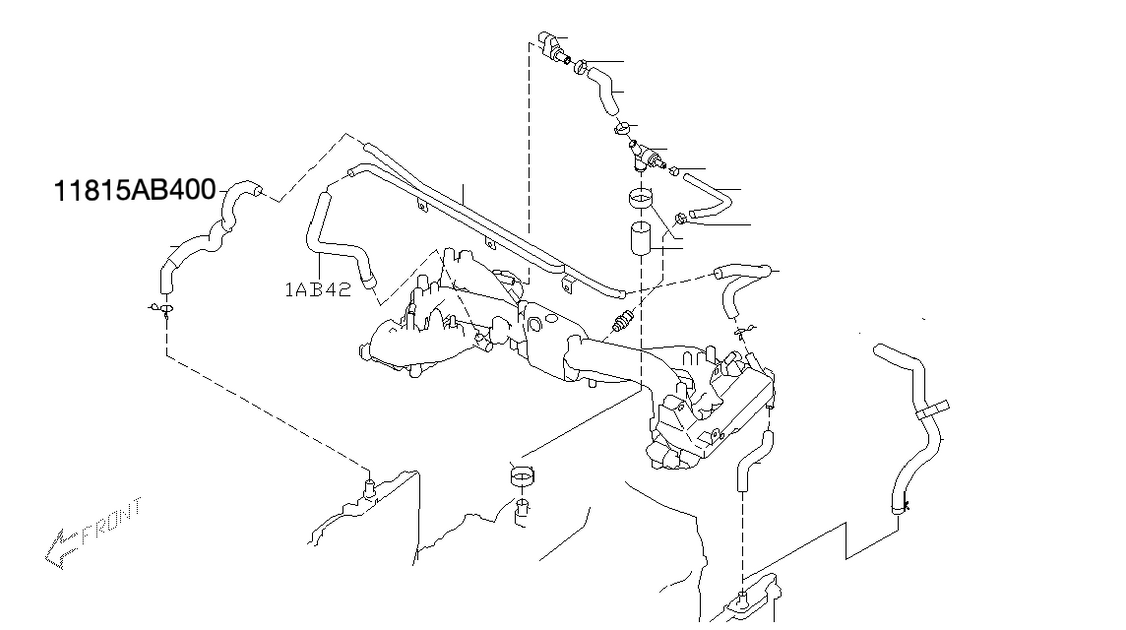 11815AB400

1AB42

FRONT